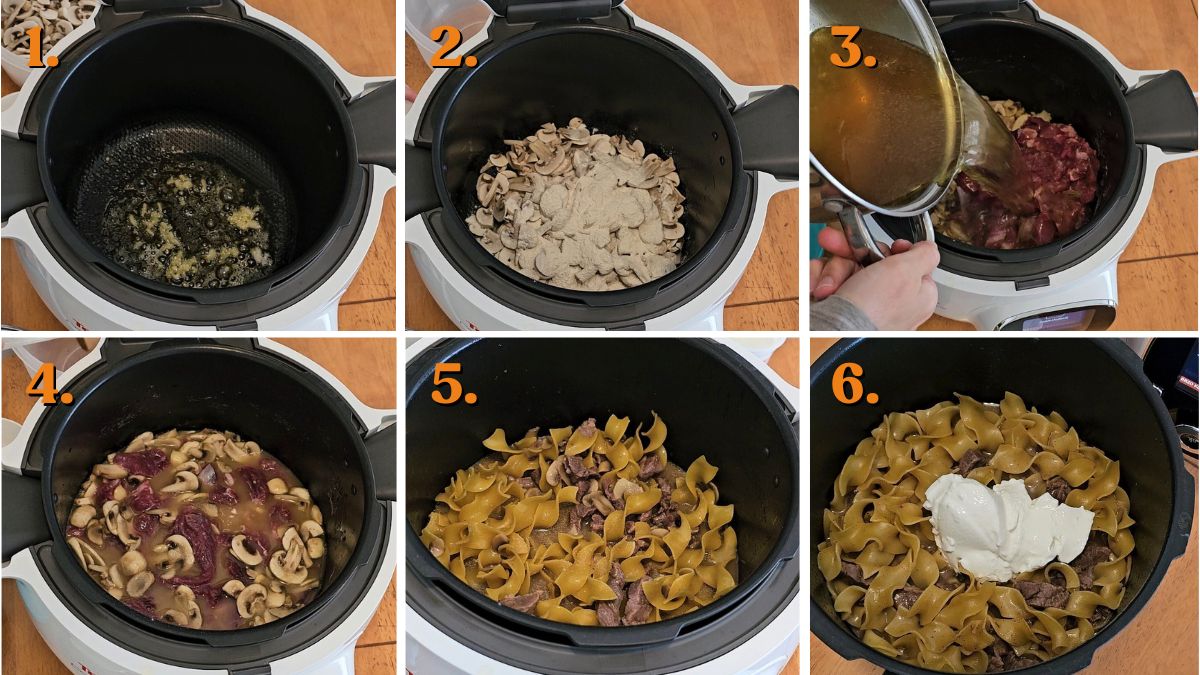 1.

2.

3.

4.

5.

6.